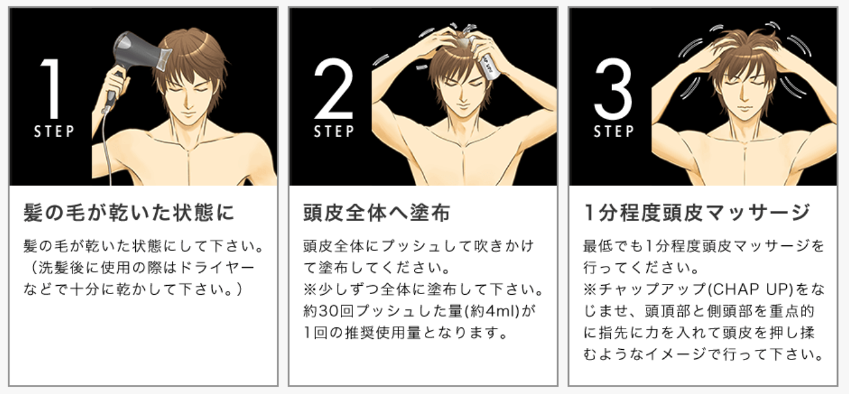 1
STEP

髪の毛が乾いた状態に

髪の毛が乾いた状態にして下さい。（洗髪後に使用の際はドライヤーなどで十分に乾かして下さい。）

2
STEP

頭皮全体へ塗布

頭皮全体にプッシュして吹きかけて塗布してください。
※少しずつ全体に塗布して下さい。約30回プッシュした量(約4ml)が1回の推奨使用量となります。

3
STEP

1分程度頭皮マッサージ

最低でも1分程度頭皮マッサージを行ってください。
※チャップアップ(CHAP UP)をなじませ、頭頂部と側頭部を重点的に指先に力を入れて頭皮を押し揉むようなイメージで行って下さい。